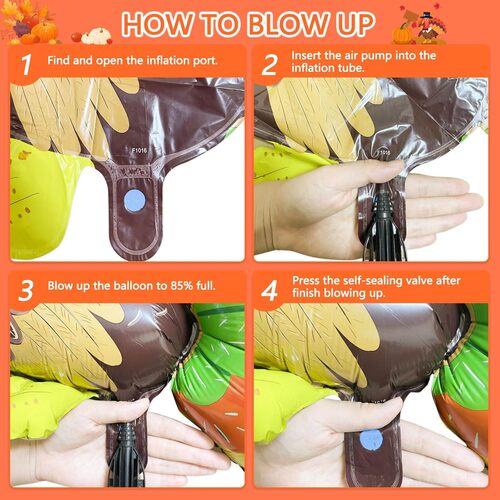 HOW TO BLOW UP

1 Find and open the inflation port.

F1016

2 Insert the air pump into the inflation tube.

3 Blow up the balloon to 85% full.

4 Press the self-sealing valve after finish blowing up.